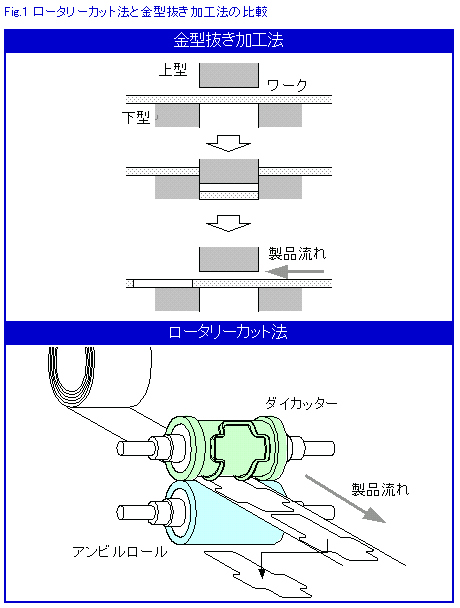 Fig.1 ロータリーカット法と金型抜き加工法の比較

金型抜き加工法

上型

ワーク

下型

製品流れ

ロータリーカット法

ダイカッター

製品流れ

アンビルロール